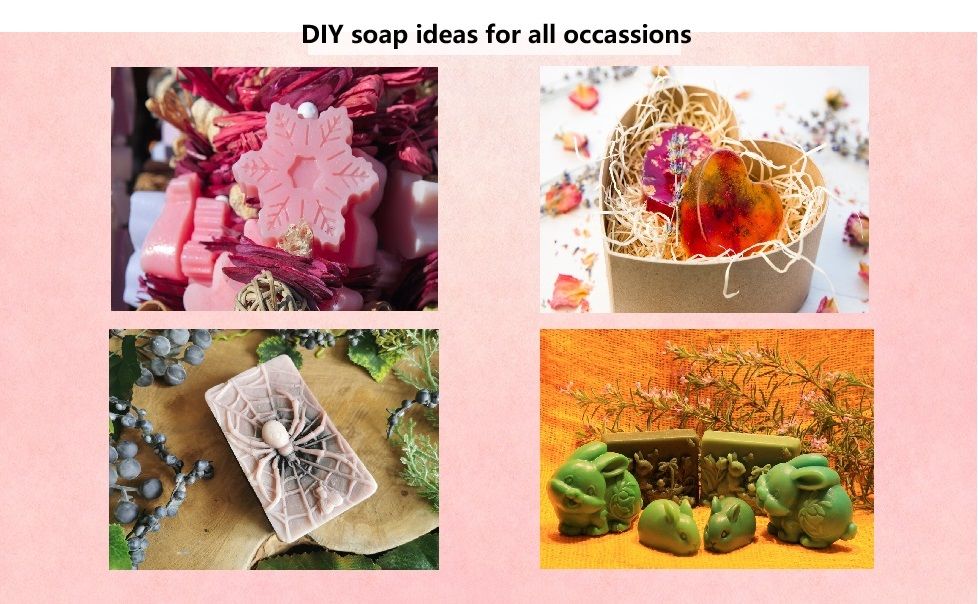 DIY soap ideas for all occassions